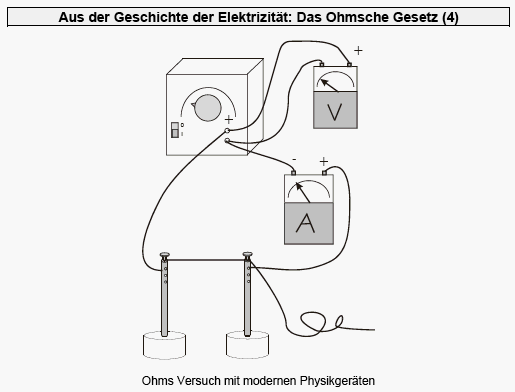 Aus der Geschichte der Elektrizität: Das Ohmsche Gesetz (4)

+

V

+

-

+

A

Ohms Versuch mit modernen Physikgeräten